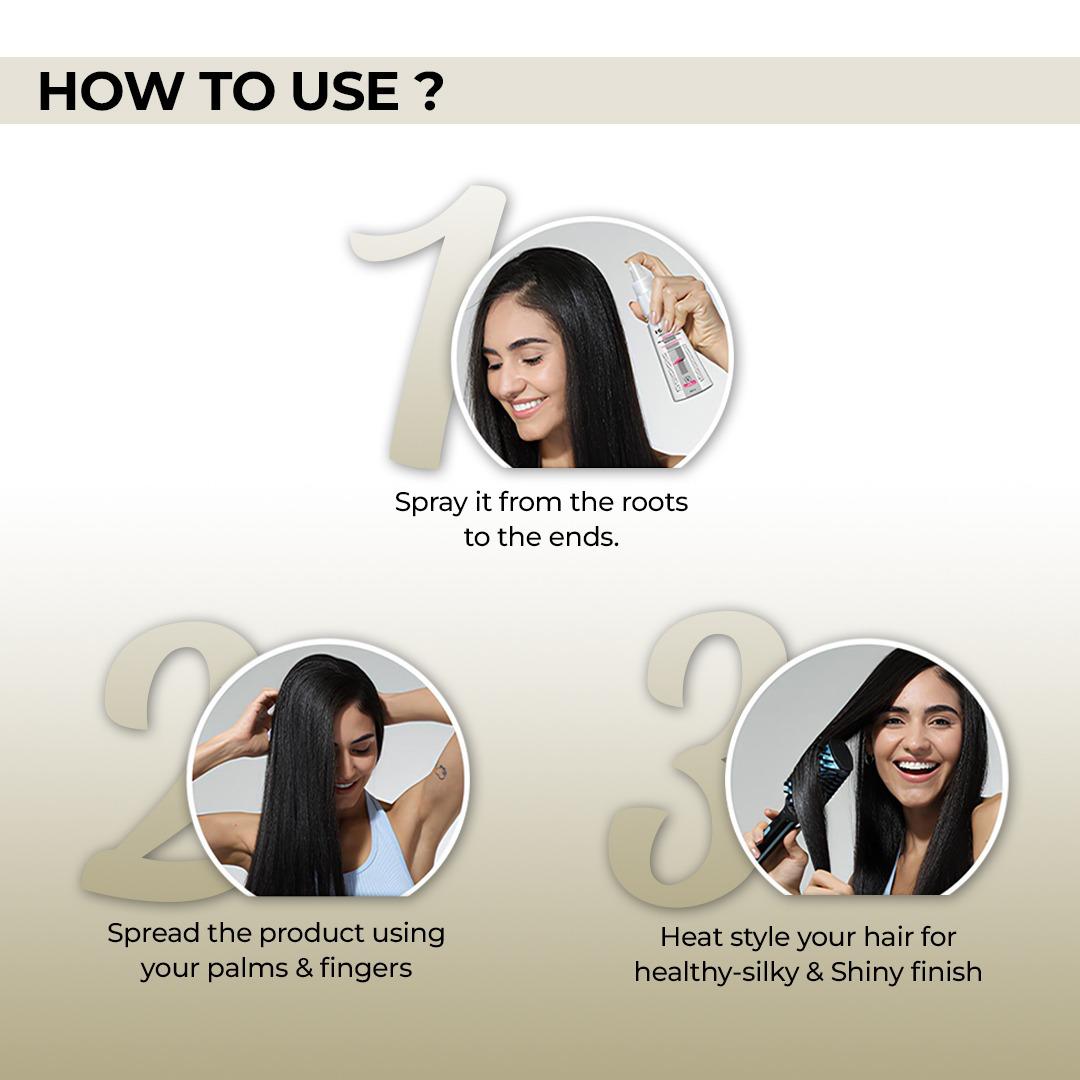 HOW TO USE ?

1

Spray it from the roots to the ends.

2

Spread the product using your palms & fingers

3

Heat style your hair for healthy-silky & Shiny finish