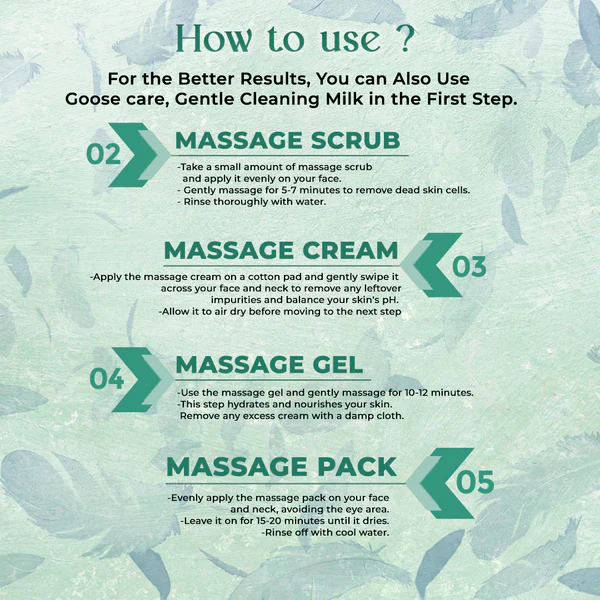 How to use ?

For the Better Results, You can Also Use Goose care, Gentle Cleaning Milk in the First Step.

02 MASSAGE SCRUB

-Take a small amount of massage scrub and apply it evenly on your face.
- Gently massage for 5-7 minutes to remove dead skin cells.
- Rinse thoroughly with water.

MASSAGE CREAM 03

-Apply the massage cream on a cotton pad and gently swipe it across your face and neck to remove any leftover impurities and balance your skin's pH.
-Allow it to air dry before moving to the next step

04 MASSAGE GEL

-Use the massage gel and gently massage for 10-12 minutes.
-This step hydrates and nourishes your skin.
Remove any excess cream with a damp cloth.

MASSAGE PACK 05

-Evenly apply the massage pack on your face and neck, avoiding the eye area.
-Leave it on for 15-20 minutes until it dries.
-Rinse off with cool water.