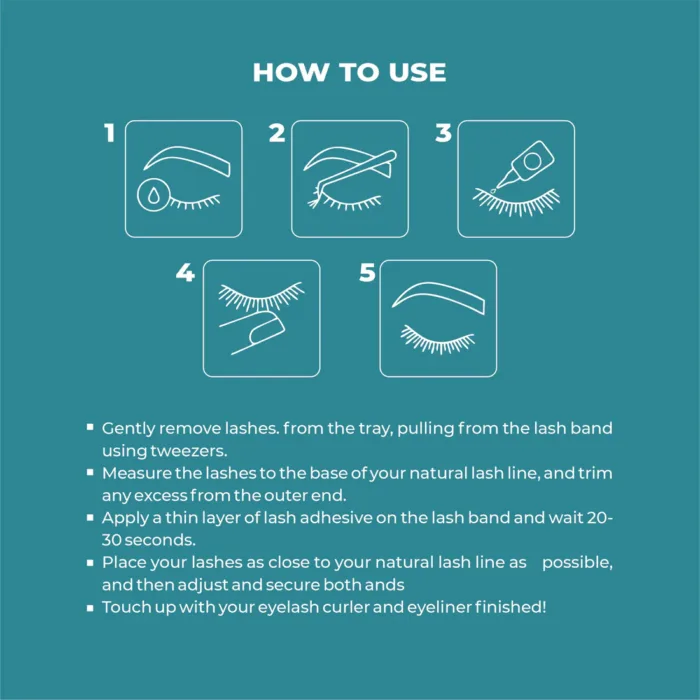 HOW TO USE

1

2

3

4

5

▪ Gently remove lashes. from the tray, pulling from the lash band using tweezers.
▪ Measure the lashes to the base of your natural lash line, and trim any excess from the outer end.
▪ Apply a thin layer of lash adhesive on the lash band and wait 20-30 seconds.
▪ Place your lashes as close to your natural lash line as possible, and then adjust and secure both ands
▪ Touch up with your eyelash curler and eyeliner finished!