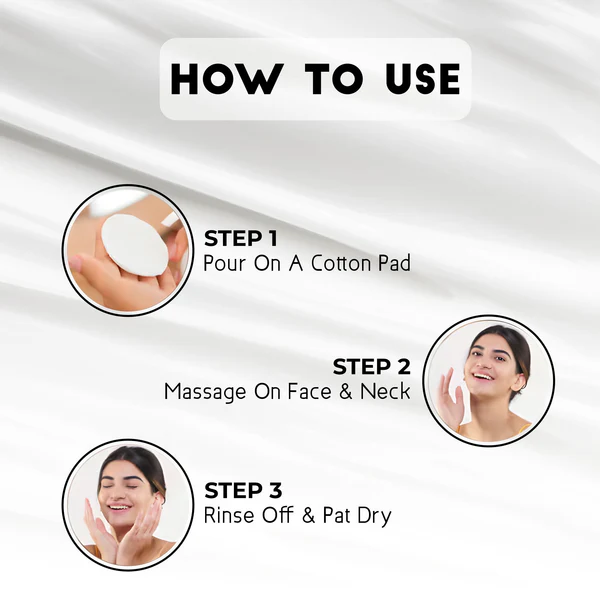 HOW TO USE

STEP 1
Pour On A Cotton Pad

STEP 2
Massage On Face & Neck

STEP 3
Rinse Off & Pat Dry